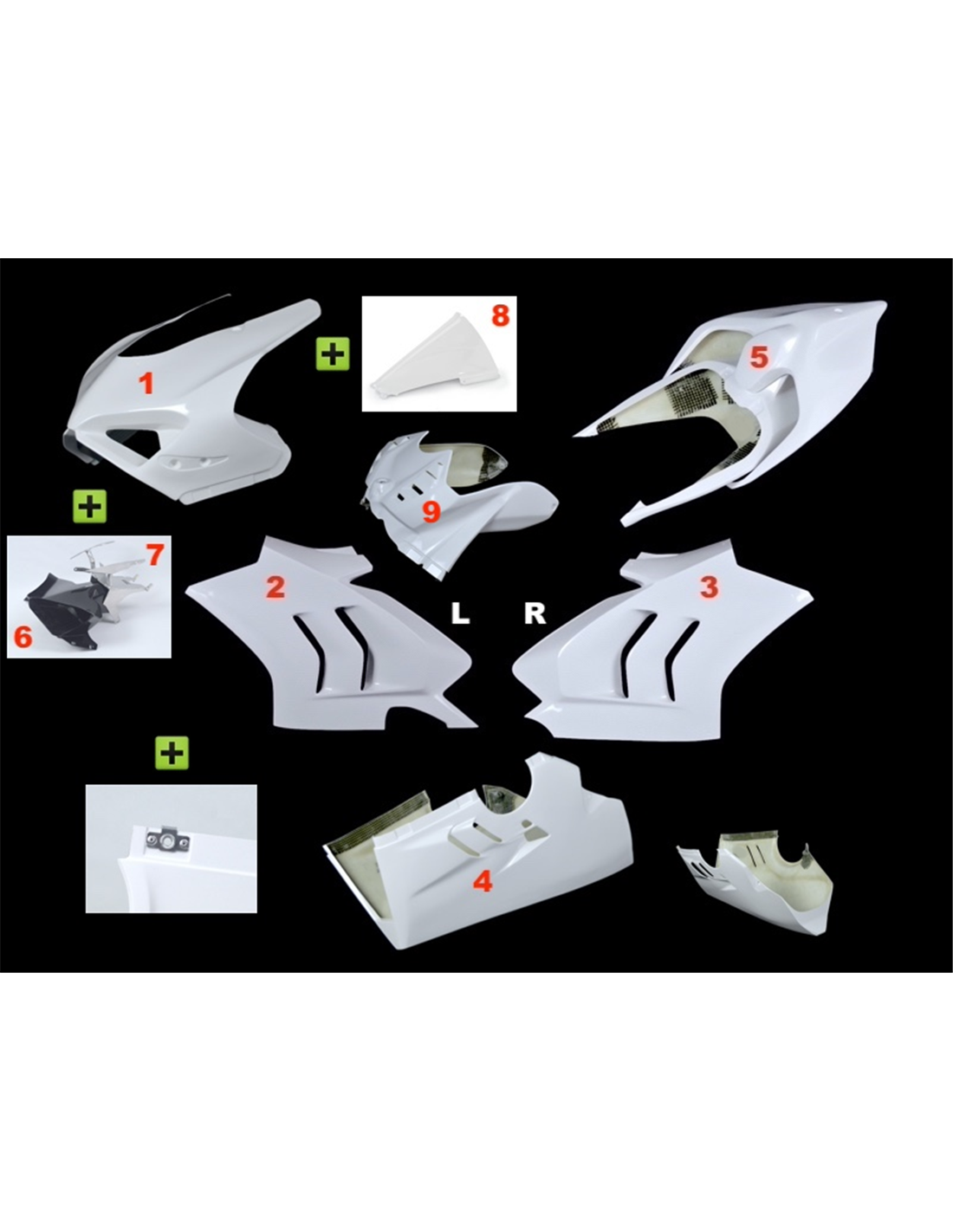 1

+

8

5

+

9

7

6

2

L

R

3

+

4